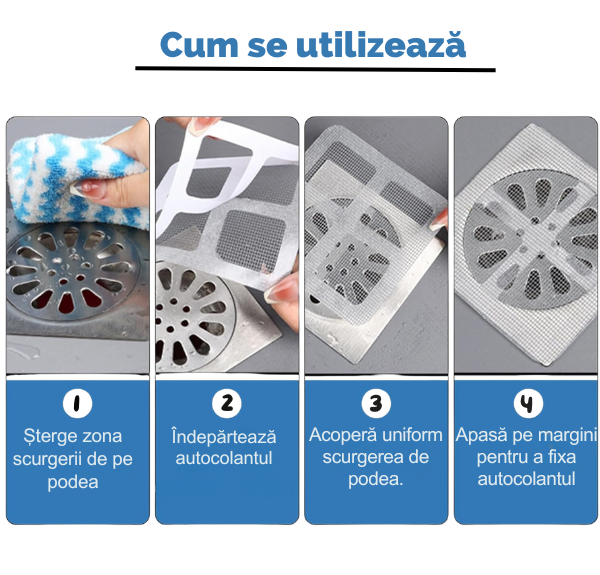 Cum se utilizează

1
Șterge zona scurgerii de pe podea

2
Îndepărtează autocolantul

3
Acoperă uniform scurgerea de podea.

4
Apasă pe margini pentru a fixa autocolantul