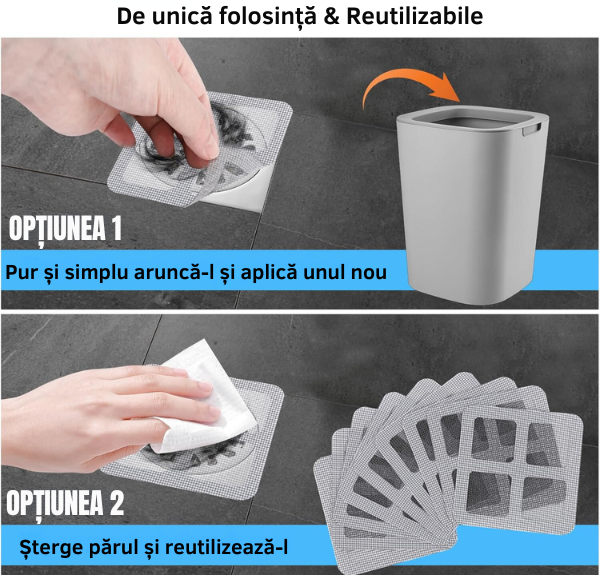 De unică folosință & Reutilizabile

OPȚIUNEA 1

Pur și simplu aruncă-l și aplică unul nou

OPȚIUNEA 2

Șterge părul și reutilizează-l