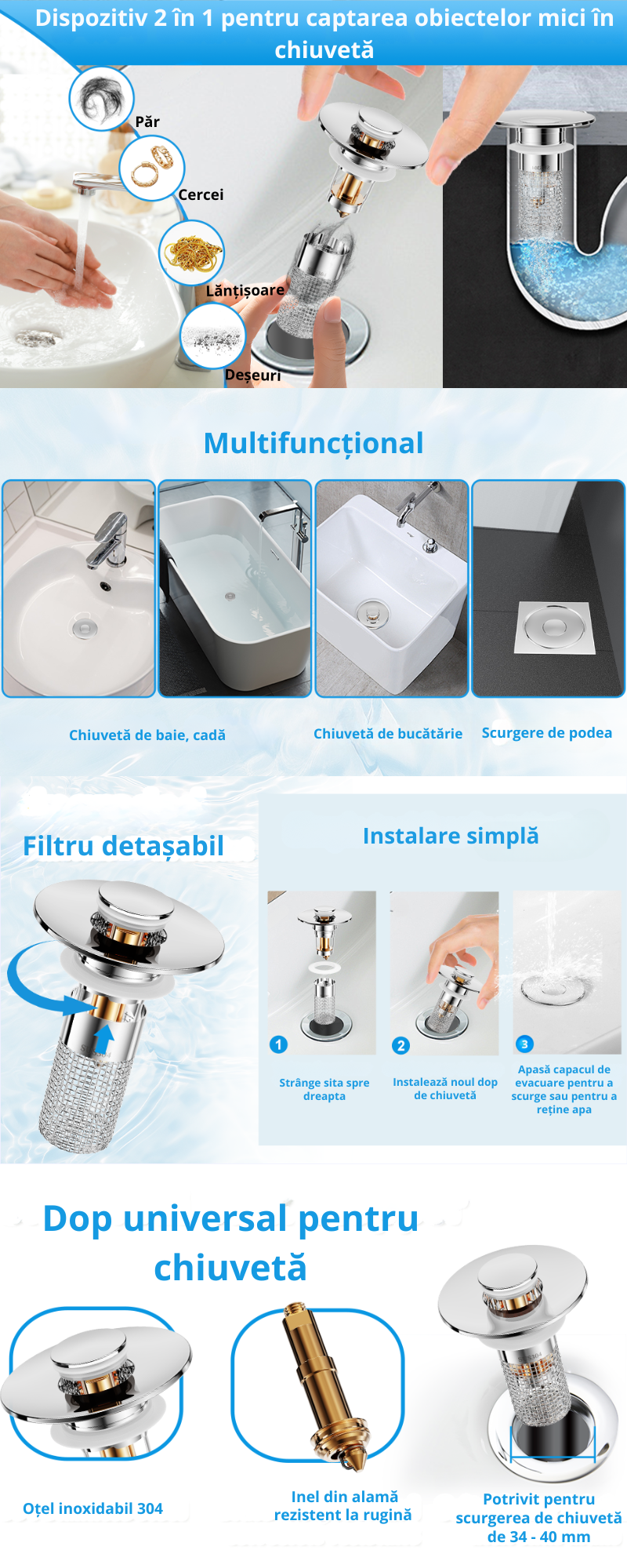 Dispozitiv 2 în 1 pentru captarea obiectelor mici în chiuvetă

Păr

Cercei

Lănțișoare

Deșeuri

Multifuncțional

Chiuvetă de baie, cadă

Chiuvetă de bucătărie

Scurgere de podea

Filtru detașabil

Instalare simplă

1
Strânge sita spre dreapta

2
Instalează noul dop de chiuvetă

3
Apasă capacul de evacuare pentru a scurge sau pentru a reține apa

Dop universal pentru chiuvetă

Oțel inoxidabil 304

Inel din alamă rezistent la rugină

Potrivit pentru scurgerea de chiuvetă de 34 - 40 mm