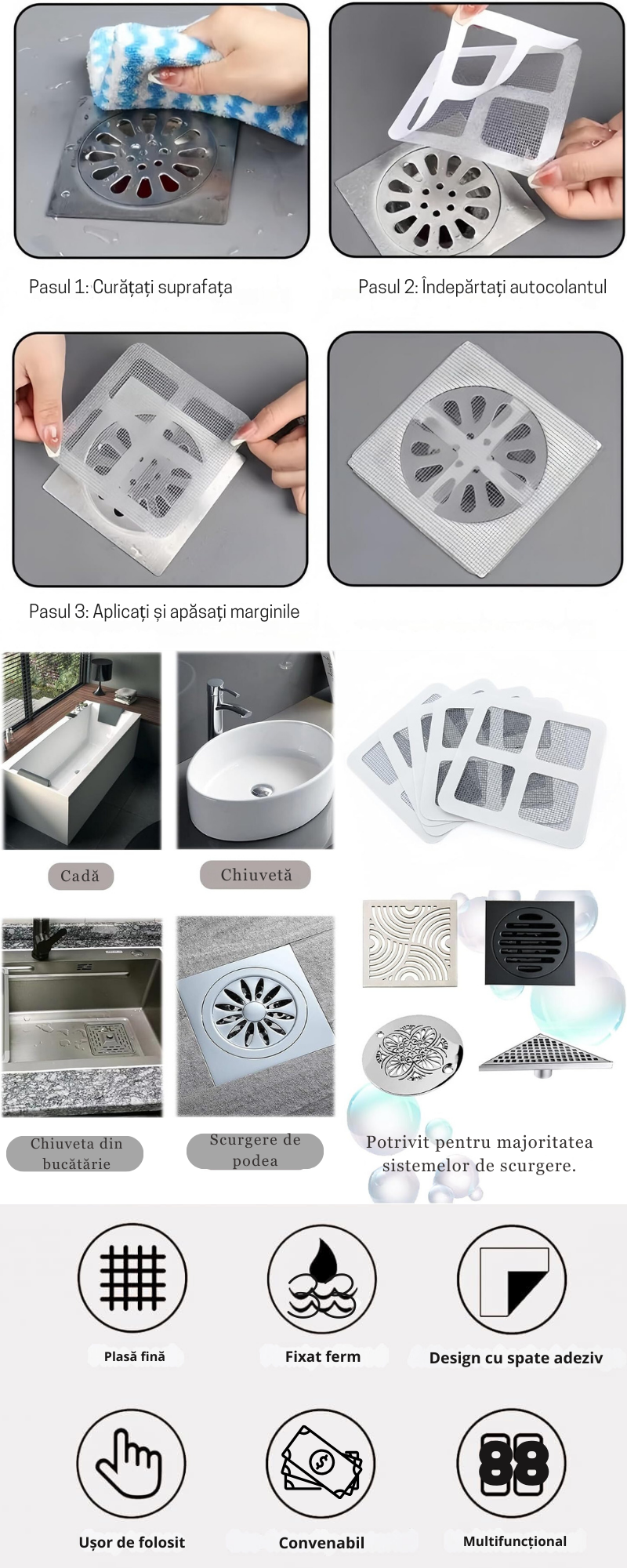 Pasul 1: Curățați suprafața

Pasul 2: Îndepărtați autocolantul

Pasul 3: Aplicați și apăsați marginile

Cadă

Chiuvetă

Chiuveta din bucătărie

Scurgere de podea

Potrivit pentru majoritatea sistemelor de scurgere.

Plasă fină

Fixat ferm

Design cu spate adeziv

Ușor de folosit

Convenabil

Multifuncțional