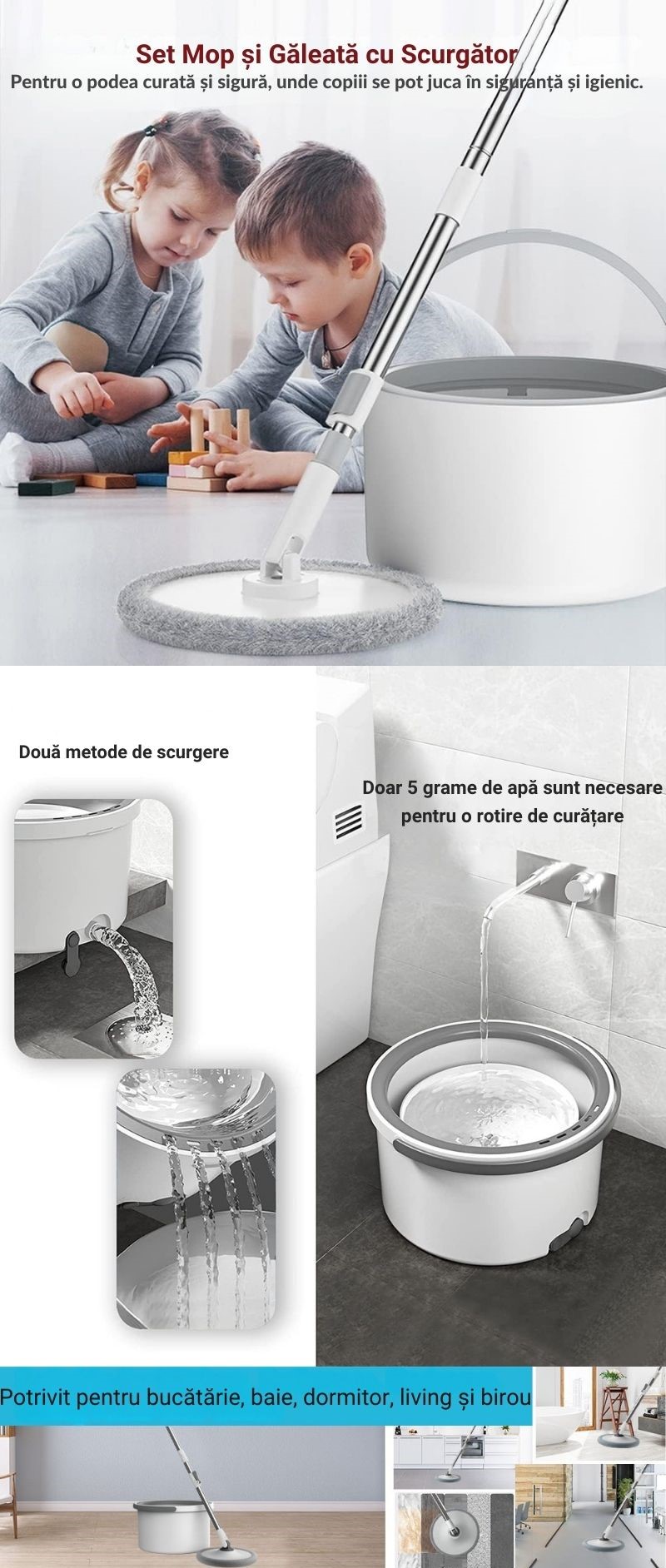 Set Mop și Găleată cu Scurgător
Pentru o podea curată și sigură, unde copiii se pot juca în siguranță și igienic.

Două metode de scurgere

Doar 5 grame de apă sunt necesare pentru o rotire de curățare

Potrivit pentru bucătărie, baie, dormitor, living și birou