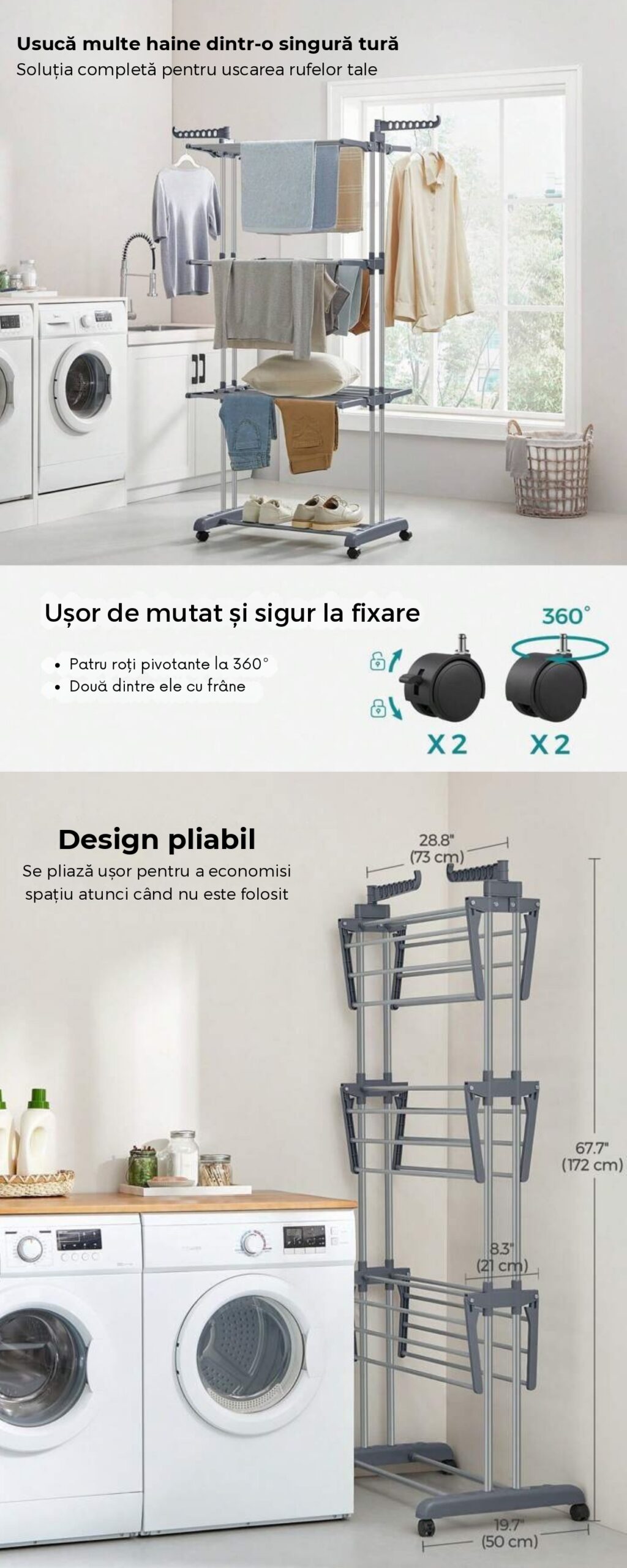 Usucă multe haine dintr-o singură tură
Soluția completă pentru uscarea rufelor tale

Ușor de mutat și sigur la fixare

• Patru roți pivotante la 360°
• Două dintre ele cu frâne

360°

X 2

X 2

Design pliabil
Se pliază ușor pentru a economisi spațiu atunci când nu este folosit

28.8"
(73 cm)

67.7"
(172 cm)

8.3"
(21 cm)

19.7"
(50 cm)