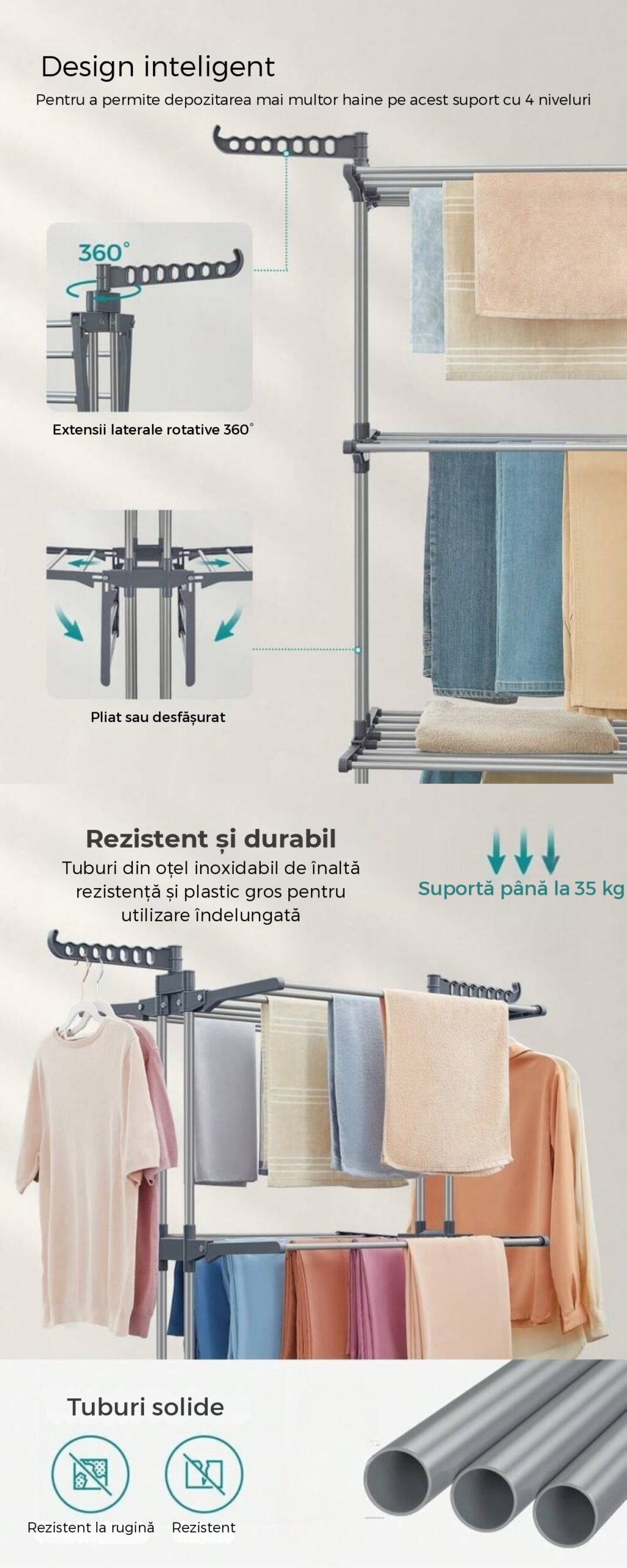 Design inteligent

Pentru a permite depozitarea mai multor haine pe acest suport cu 4 niveluri

360°

Extensii laterale rotative 360°

Pliat sau desfășurat

Rezistent și durabil

Tuburi din oțel inoxidabil de înaltă rezistență și plastic gros pentru utilizare îndelungată

Suportă până la 35 kg

Tuburi solide

Rezistent la rugină

Rezistent